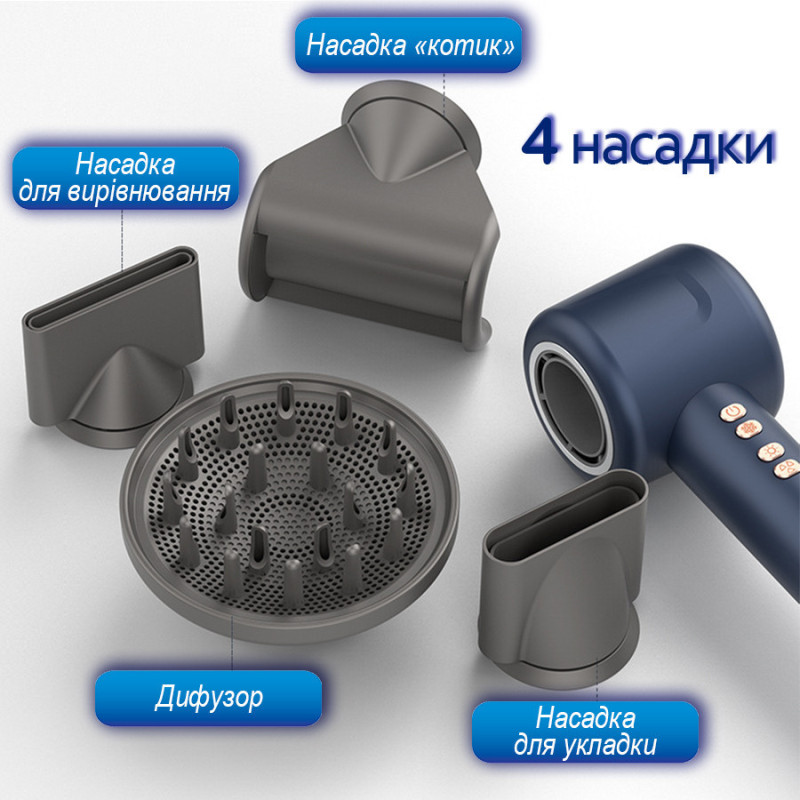 Насадка «котик»

4 насадки

Насадка для вирівнювання

Дифузор

Насадка для укладки