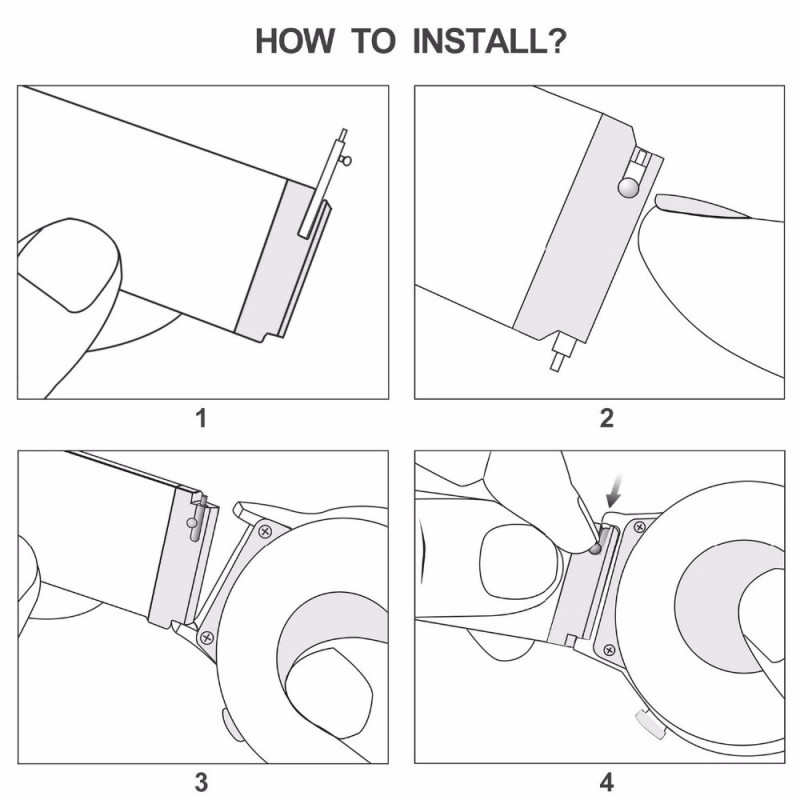 HOW TO INSTALL?

1

2

3

4