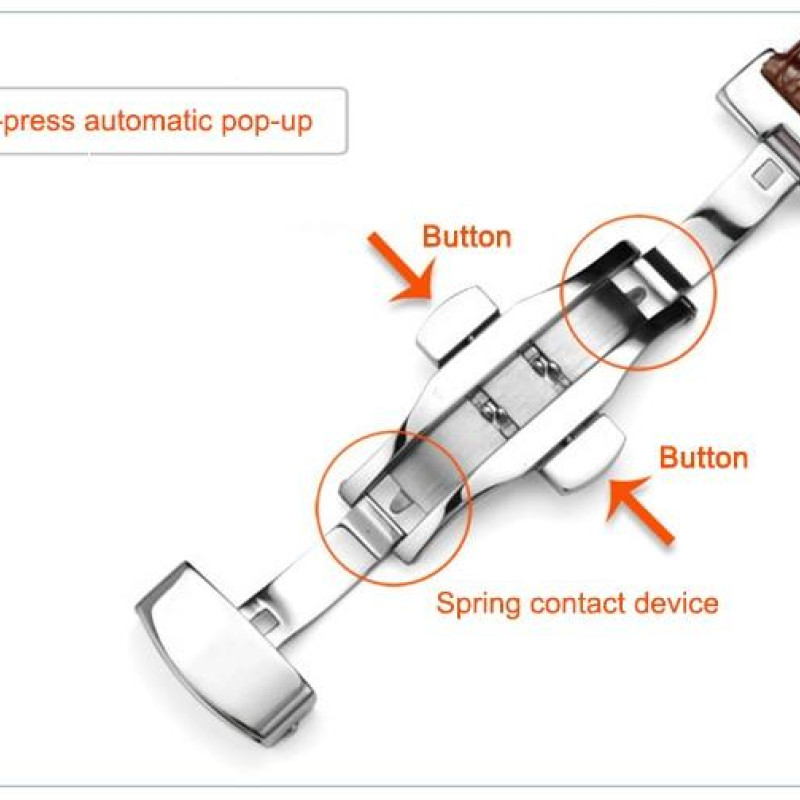 -press automatic pop-up

Button

Button

Spring contact device